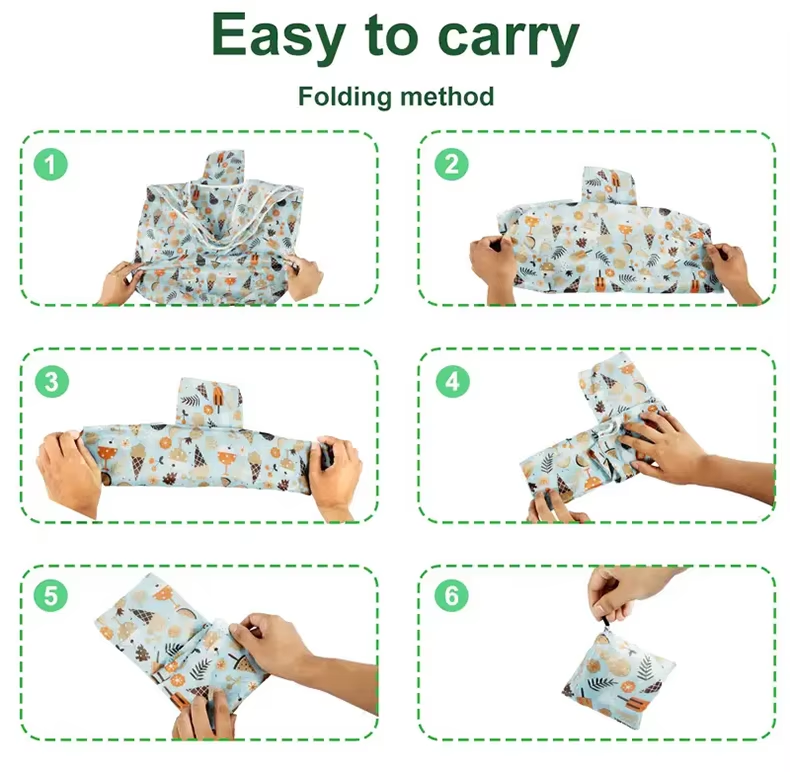 Easy to carry

Folding method

1

2

3

4

5

6